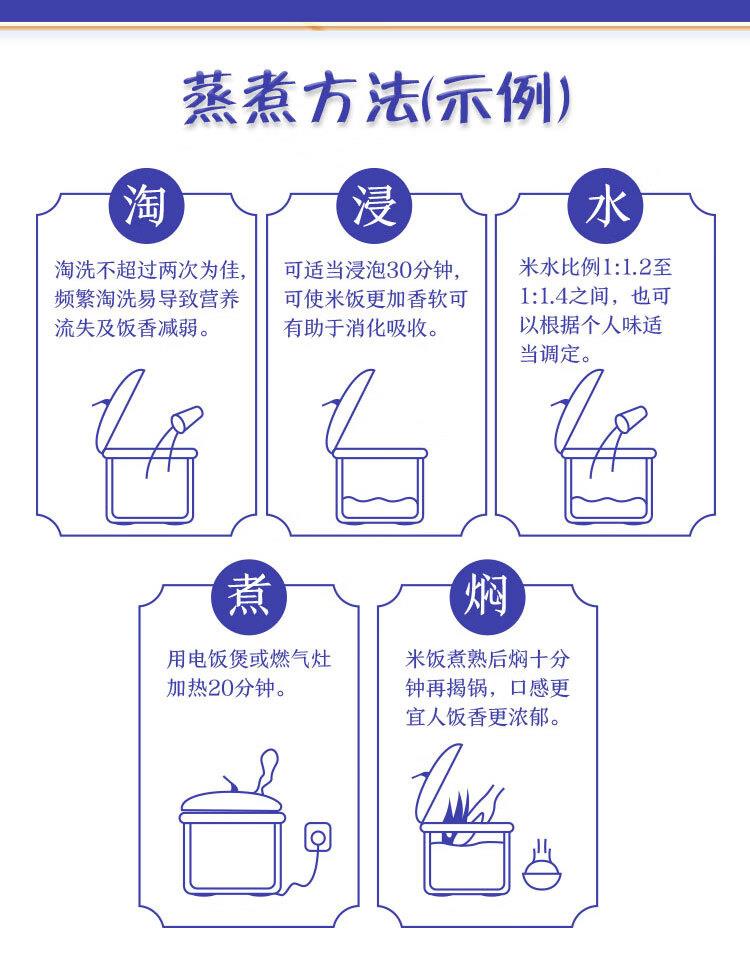 蒸煮方法(示例)

淘

淘洗不超过两次为佳，频繁淘洗易导致营养流失及饭香减弱。

浸

可适当浸泡30分钟，可使米饭更加香软可有助于消化吸收。

水

米水比例1:1.2至1:1.4之间，也可以根据个人味适当调定。

煮

用电饭煲或燃气灶加热20分钟。

焖

米饭煮熟后焖十分钟再揭锅，口感更宜人饭香更浓郁。